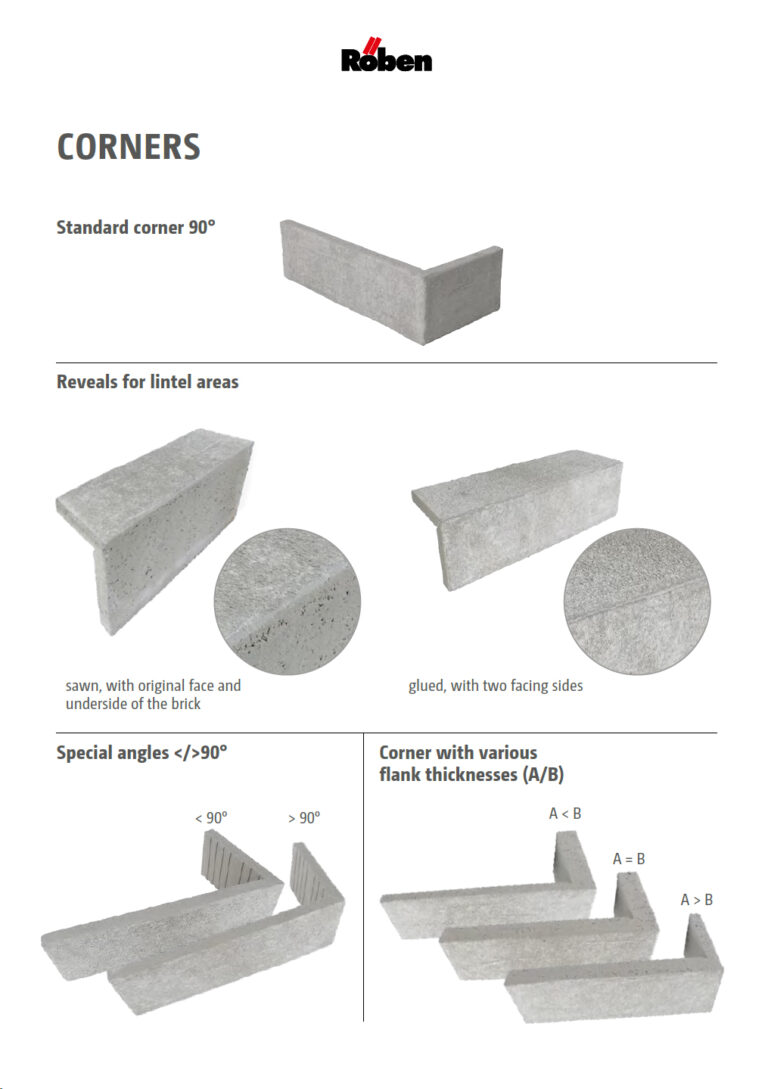 Röben

CORNERS

Standard corner 90°

Reveals for lintel areas

sawn, with original face and underside of the brick

glued, with two facing sides

Special angles </>90°

< 90°

> 90°

Corner with various flank thicknesses (A/B)

A < B

A = B

A > B